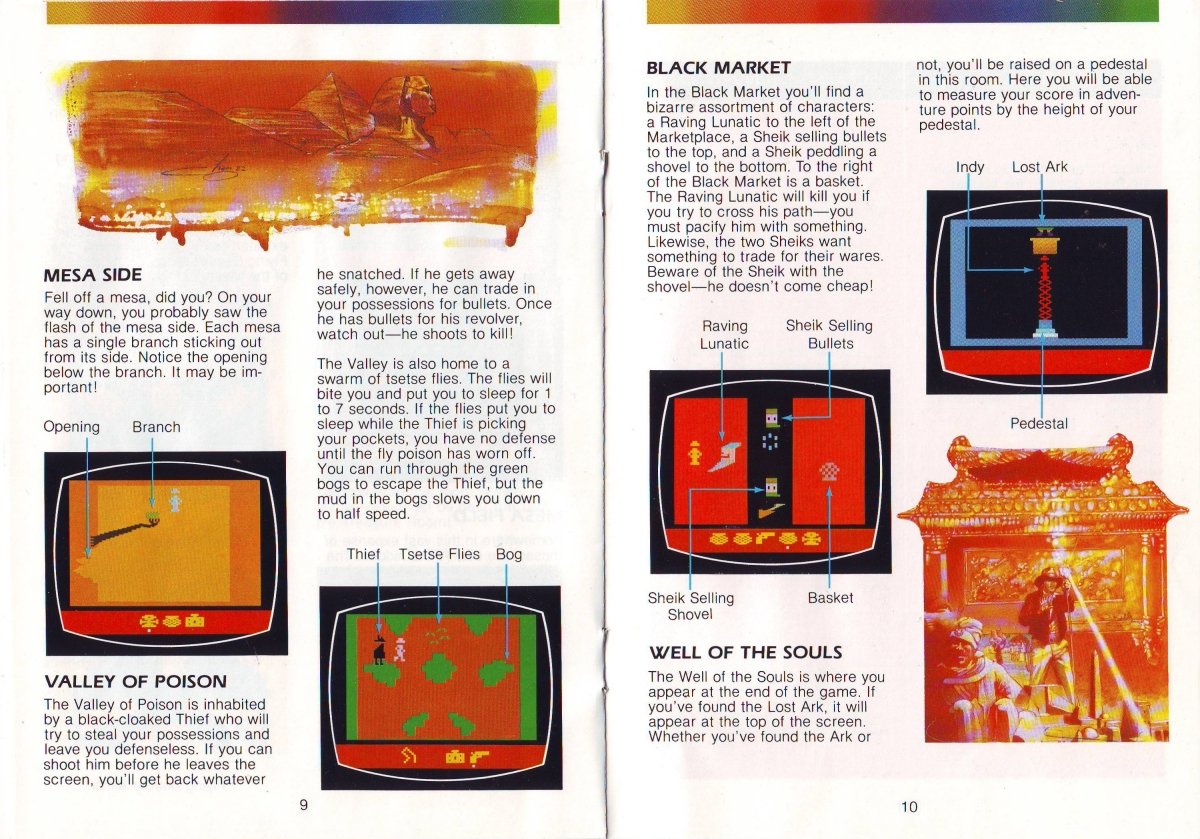 MESA SIDE

Fell off a mesa, did you? On your way down, you probably saw the flash of the mesa side. Each mesa has a single branch sticking out from its side. Notice the opening below the branch. It may be important!

Opening Branch

VALLEY OF POISON

The Valley of Poison is inhabited by a black-cloaked Thief who will try to steal your possessions and leave you defenseless. If you can shoot him before he leaves the screen, you'll get back whatever he snatched. If he gets away safely, however, he can trade in your possessions for bullets. Once he has bullets for his revolver, watch out—he shoots to kill!

The Valley is also home to a swarm of tsetse flies. The flies will bite you and put you to sleep for 1 to 7 seconds. If the flies put you to sleep while the Thief is picking your pockets, you have no defense until the fly poison has worn off. You can run through the green bogs to escape the Thief, but the mud in the bogs slows you down to half speed.

Thief Tsetse Flies Bog

9

BLACK MARKET

In the Black Market you'll find a bizarre assortment of characters: a Raving Lunatic to the left of the Marketplace, a Sheik selling bullets to the top, and a Sheik peddling a shovel to the bottom. To the right of the Black Market is a basket. The Raving Lunatic will kill you if you try to cross his path—you must pacify him with something. Likewise, the two Sheiks want something to trade for their wares. Beware of the Sheik with the shovel—he doesn't come cheap!

Raving Lunatic Sheik Selling Bullets

Sheik Selling Shovel Basket

WELL OF THE SOULS

The Well of the Souls is where you appear at the end of the game. If you've found the Lost Ark, it will appear at the top of the screen. Whether you've found the Ark or not, you'll be raised on a pedestal in this room. Here you will be able to measure your score in adventure points by the height of your pedestal.

Indy Lost Ark

Pedestal

10